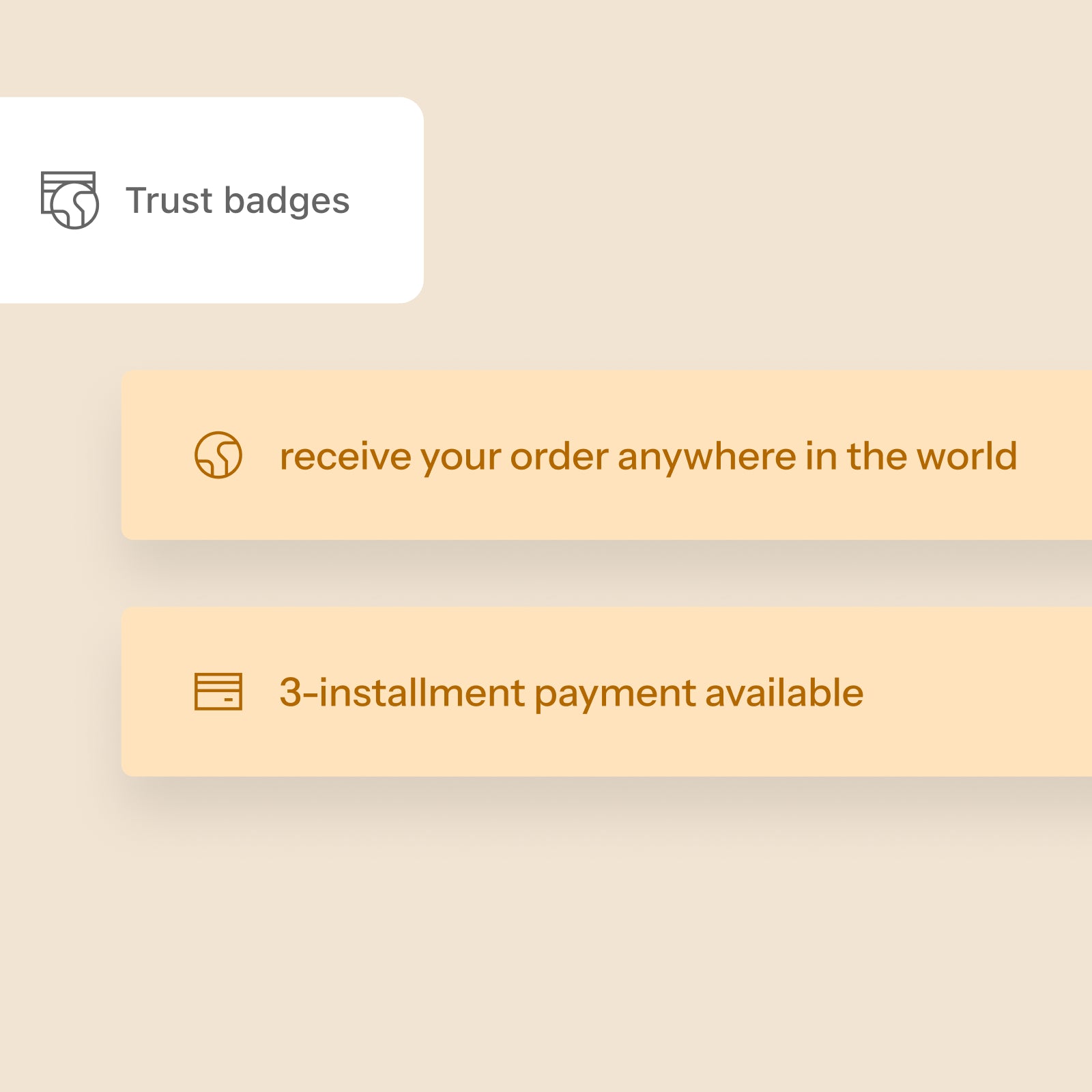 Trust badges

receive your order anywhere in the world

3-installment payment available